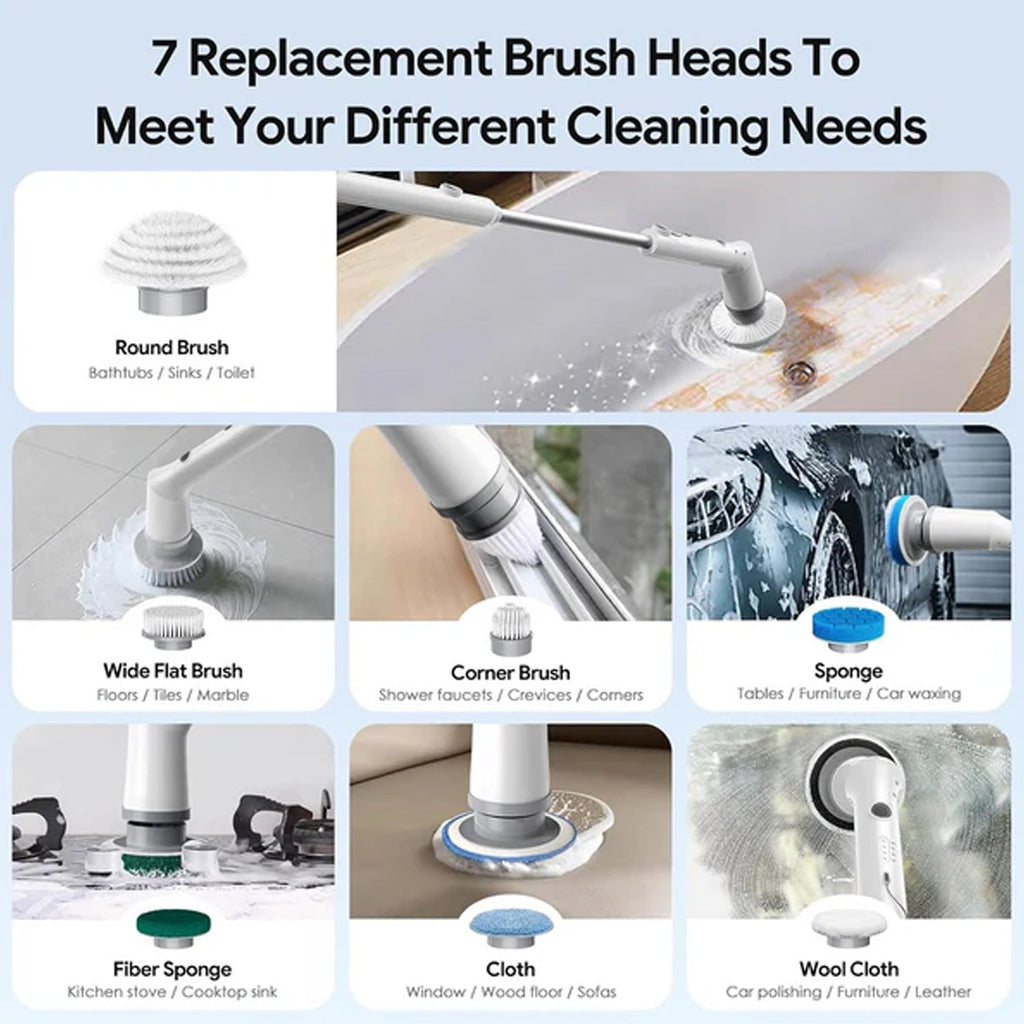 7 Replacement Brush Heads To Meet Your Different Cleaning Needs

Round Brush
Bathtubs / Sinks / Toilet

Wide Flat Brush
Floors / Tiles / Marble

Corner Brush
Shower faucets / Crevices / Corners

Sponge
Tables / Furniture / Car waxing

Fiber Sponge
Kitchen stove / Cooktop sink

Cloth
Window / Wood floor / Sofas

Wool Cloth
Car polishing / Furniture / Leather